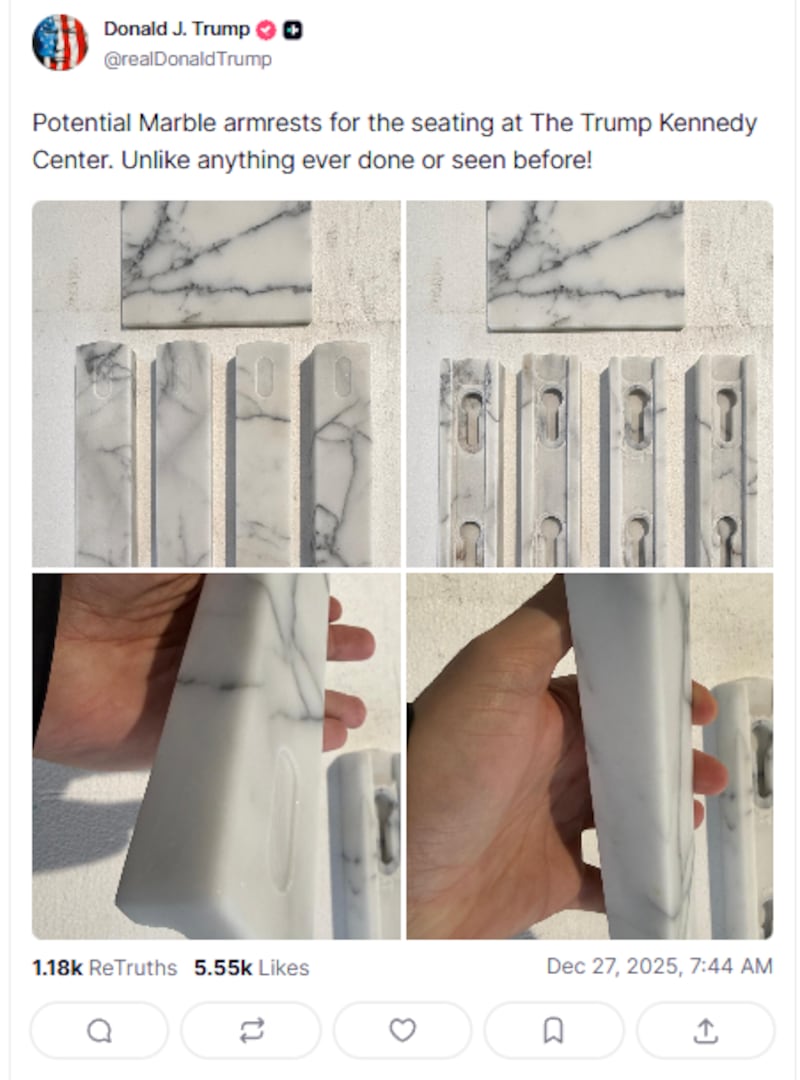 Donald J. Trump
@realDonaldTrump

Potential Marble armrests for the seating at The Trump Kennedy Center. Unlike anything ever done or seen before!

1.18k ReTruths 5.55k Likes

Dec 27, 2025, 7:44 AM