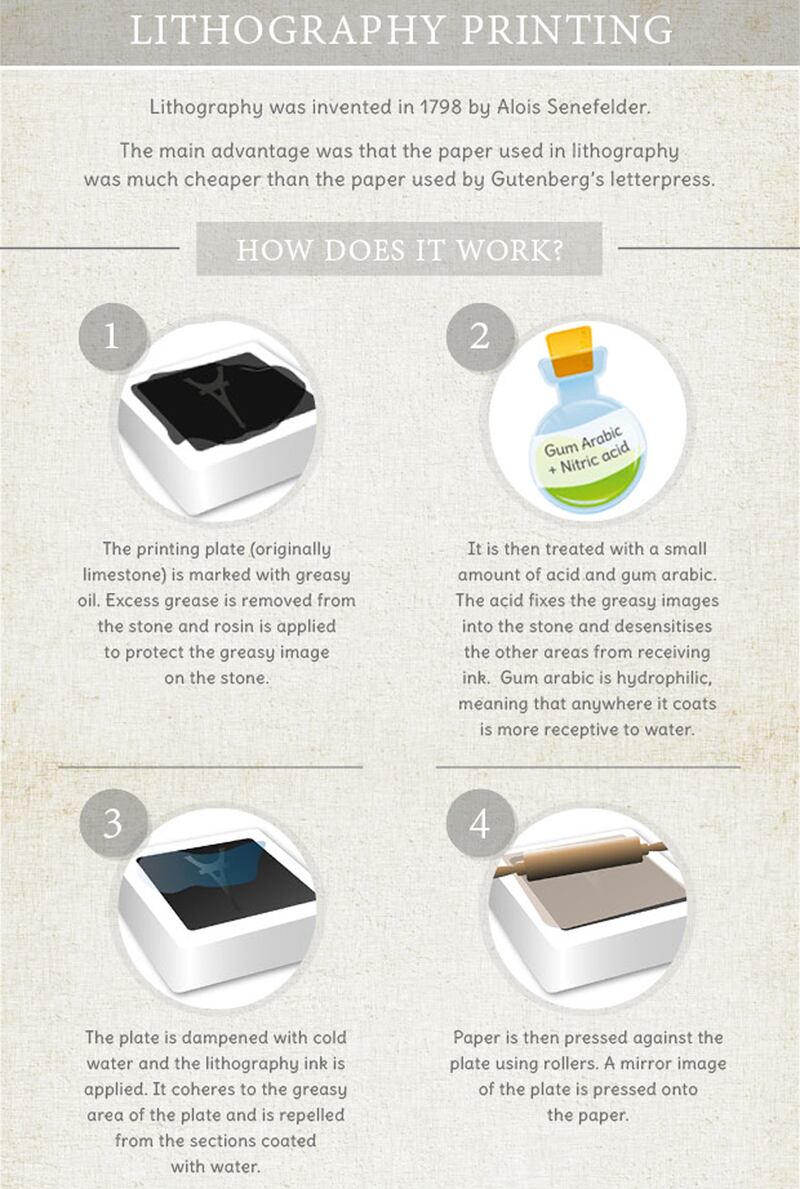 LITHOGRAPHY PRINTING

Lithography was invented in 1798 by Alois Senefelder.

The main advantage was that the paper used in lithography was much cheaper than the paper used by Gutenberg's letterpress.

HOW DOES IT WORK?

1

The printing plate (originally limestone) is marked with greasy oil. Excess grease is removed from the stone and rosin is applied to protect the greasy image on the stone.

2

Gum Arabic + Nitric acid

It is then treated with a small amount of acid and gum arabic. The acid fixes the greasy images into the stone and desensitises the other areas from receiving ink. Gum arabic is hydrophilic, meaning that anywhere it coats is more receptive to water.

3

The plate is dampened with cold water and the lithography ink is applied. It coheres to the greasy area of the plate and is repelled from the sections coated with water.

4

Paper is then pressed against the plate using rollers. A mirror image of the plate is pressed onto the paper.