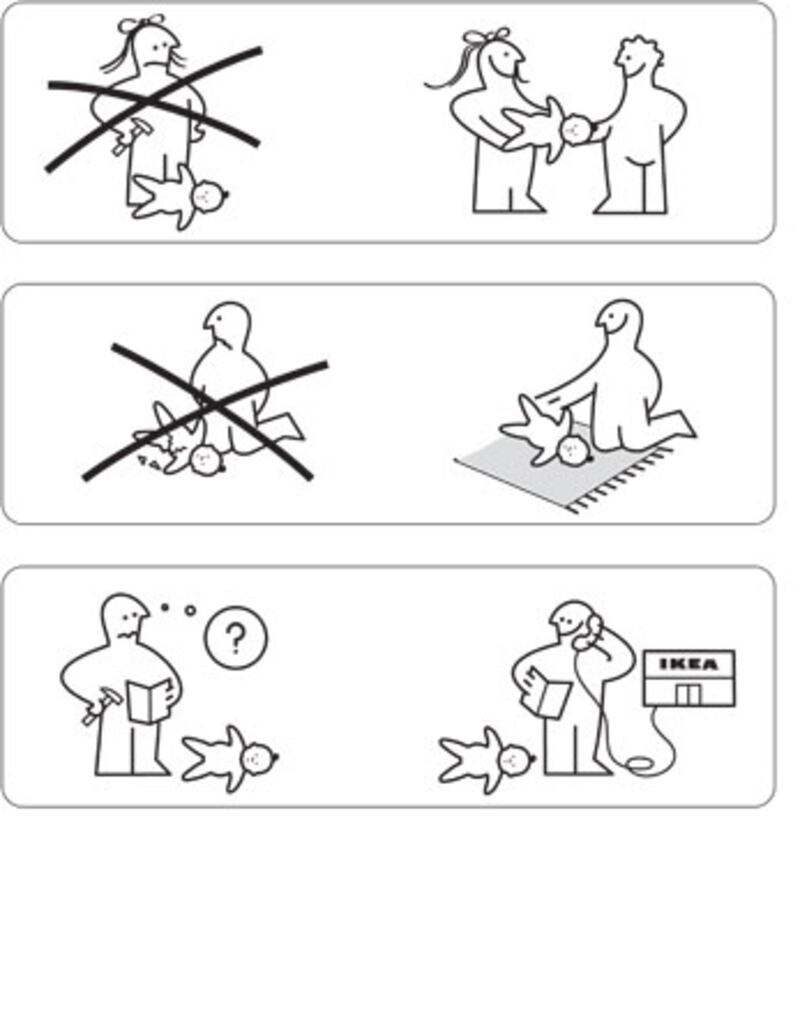 ?

IKEA