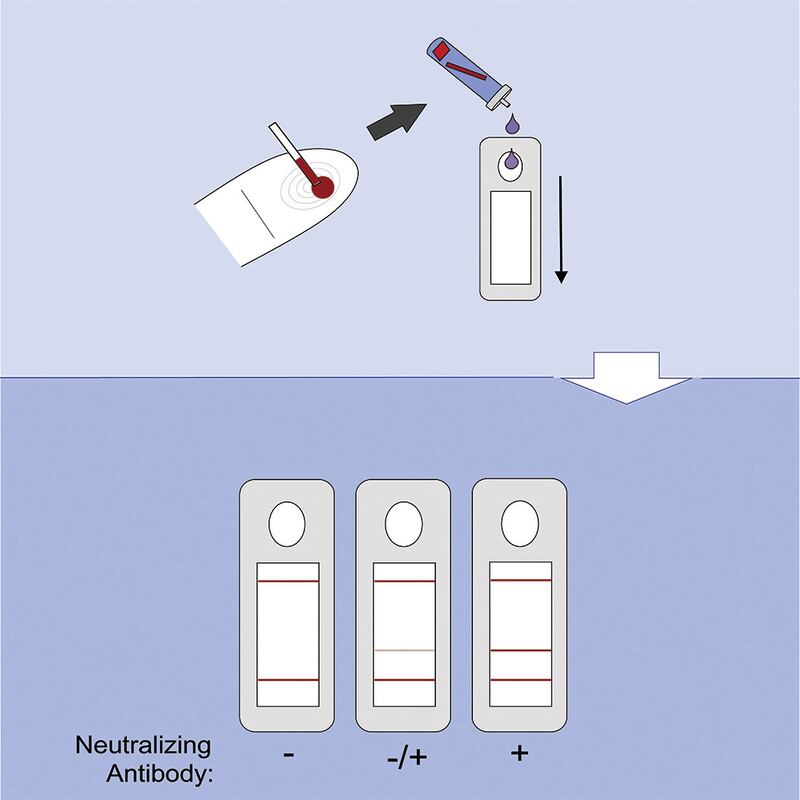 Neutralizing Antibody:

-

-/+

+