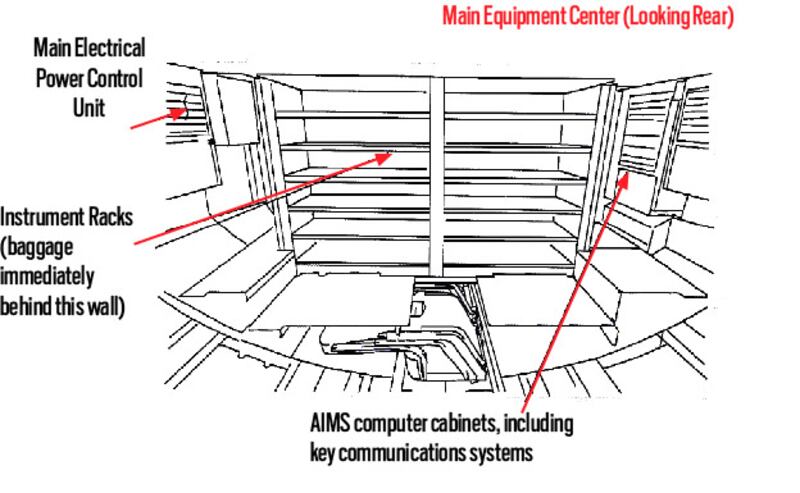 Main Equipment Center (Looking Rear)

Main Electrical Power Control Unit

Instrument Racks (baggage immediately behind this wall)

AIMS computer cabinets, including key communications systems