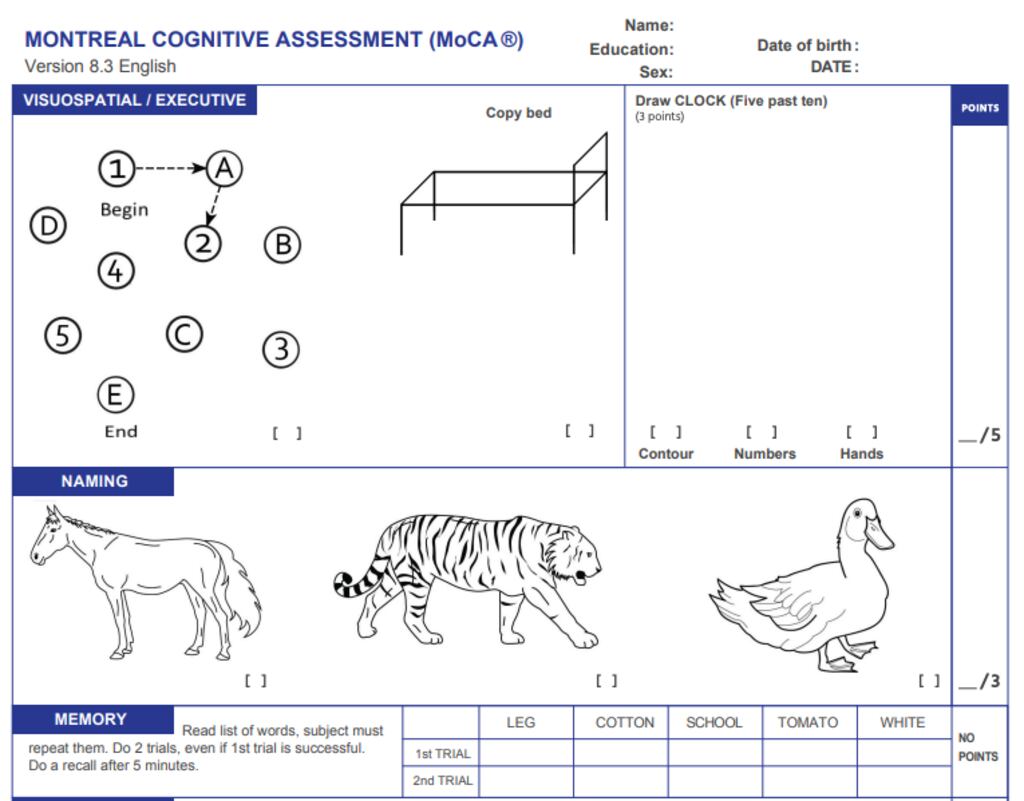 MONTREAL COGNITIVE ASSESSMENT (MoCA®)
Version 8.3 English

Name:
Education:
Sex:
Date of birth:
DATE:

VISUOSPATIAL / EXECUTIVE

1 A
Begin
D 2 B
4
5 C 3
E
End

[ ]

Copy bed

[ ]

Draw CLOCK (Five past ten)
(3 points)

[ ] Contour
[ ] Numbers
[ ] Hands

POINTS

__/5

NAMING

[ ]
[ ]
[ ]

__/3

MEMORY

Read list of words, subject must repeat them. Do 2 trials, even if 1st trial is successful. Do a recall after 5 minutes.

| | LEG | COTTON | SCHOOL | TOMATO | WHITE |
|---|---|---|---|---|---|
| 1st TRIAL | | | | | |
| 2nd TRIAL | | | | | |

NO POINTS