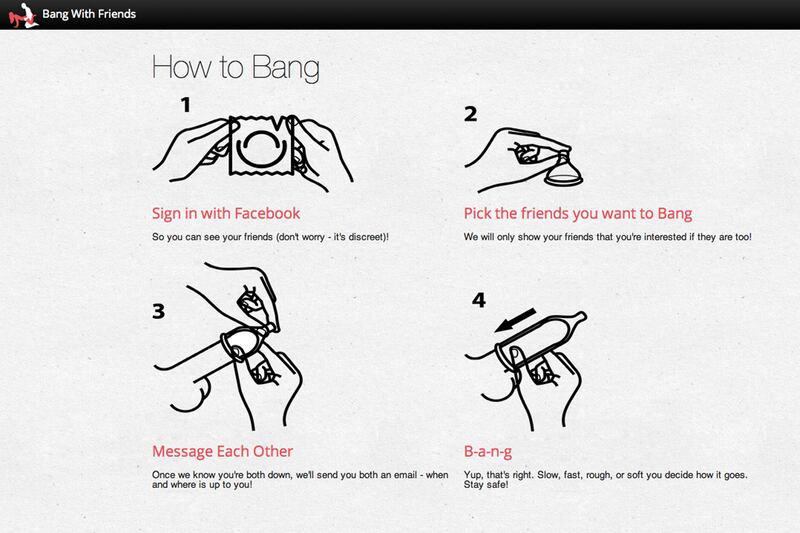 Bang With Friends

How to Bang

1

Sign in with Facebook

So you can see your friends (don't worry - it's discreet)!

2

Pick the friends you want to Bang

We will only show your friends that you're interested if they are too!

3

Message Each Other

Once we know you're both down, we'll send you both an email - when and where is up to you!

4

B-a-n-g

Yup, that's right. Slow, fast, rough, or soft you decide how it goes. Stay safe!