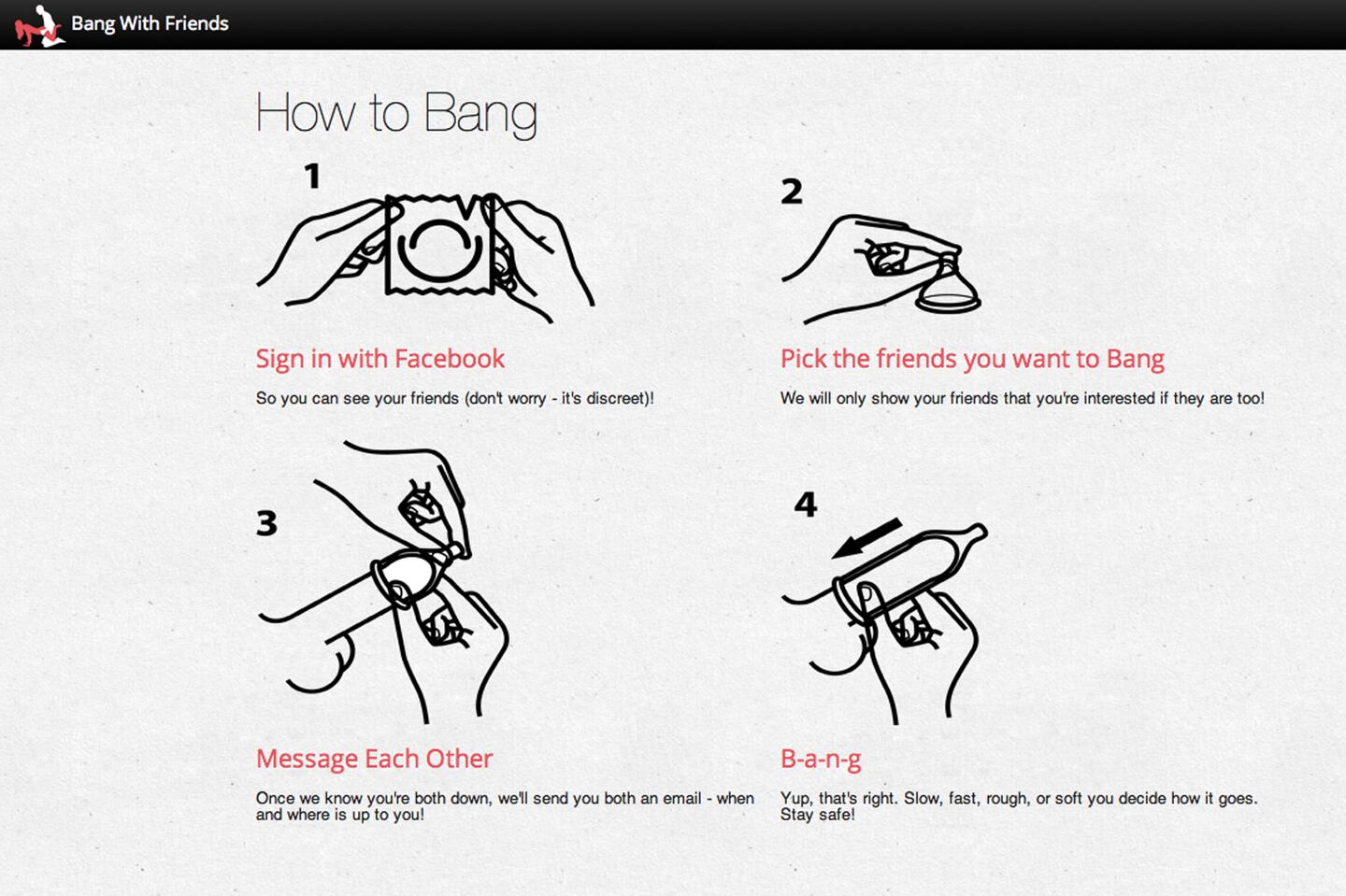 Bang With Friends

How to Bang

1

Sign in with Facebook

So you can see your friends (don't worry - it's discreet)!

2

Pick the friends you want to Bang

We will only show your friends that you're interested if they are too!

3

Message Each Other

Once we know you're both down, we'll send you both an email - when and where is up to you!

4

B-a-n-g

Yup, that's right. Slow, fast, rough, or soft you decide how it goes. Stay safe!